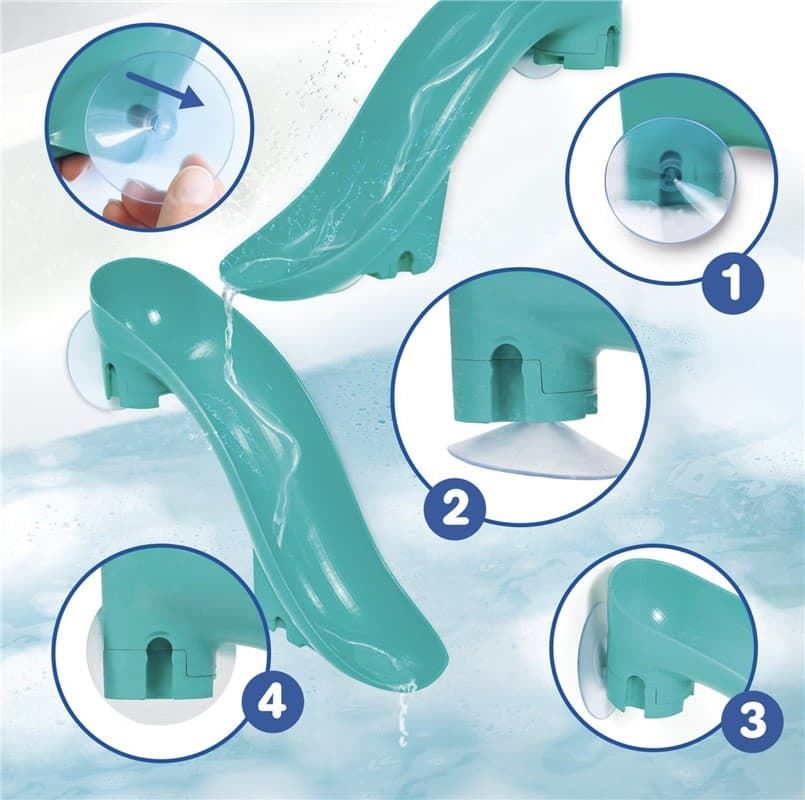 1

2

4

3